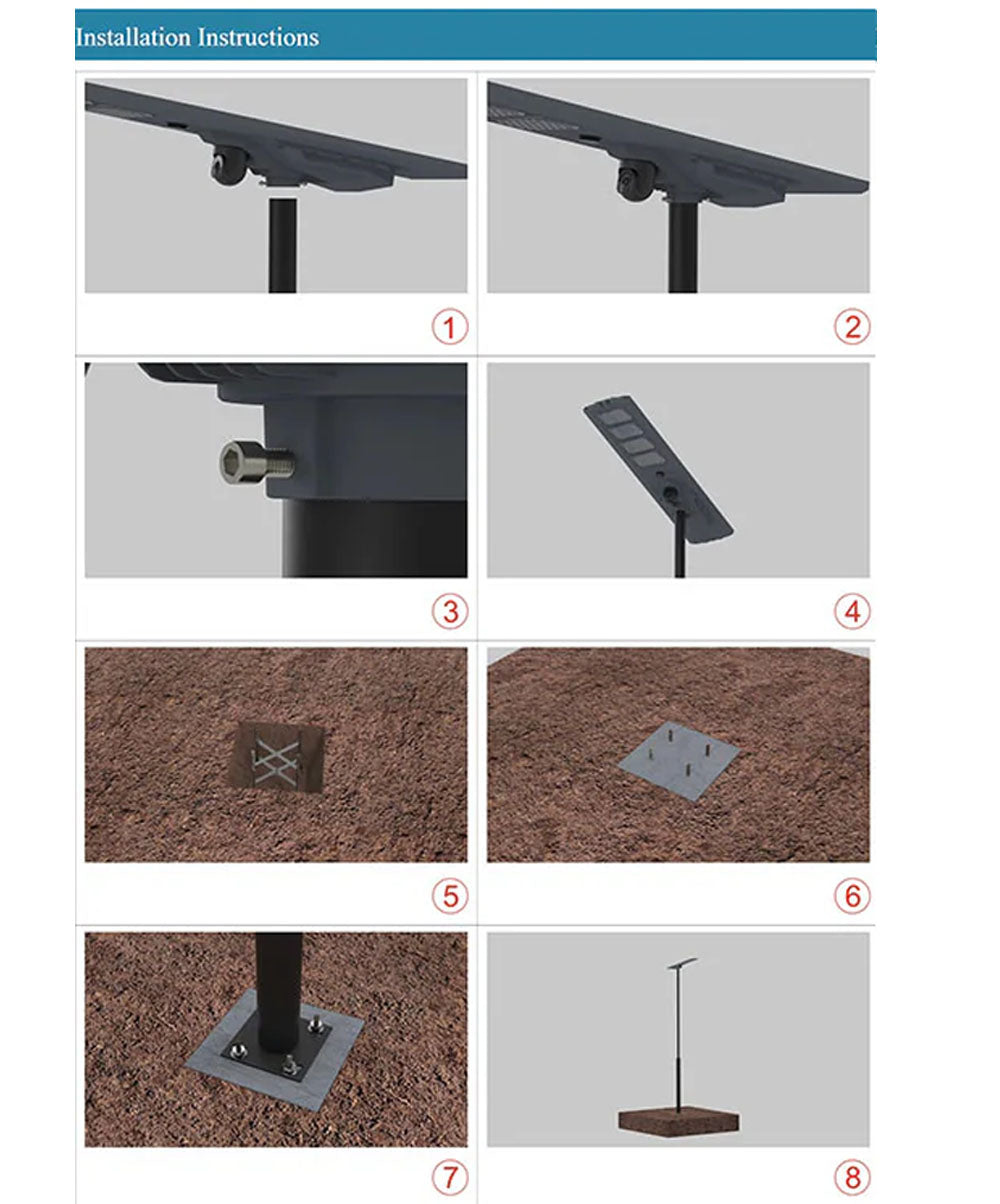 Installation Instructions

1

2

3

4

5

6

7

8